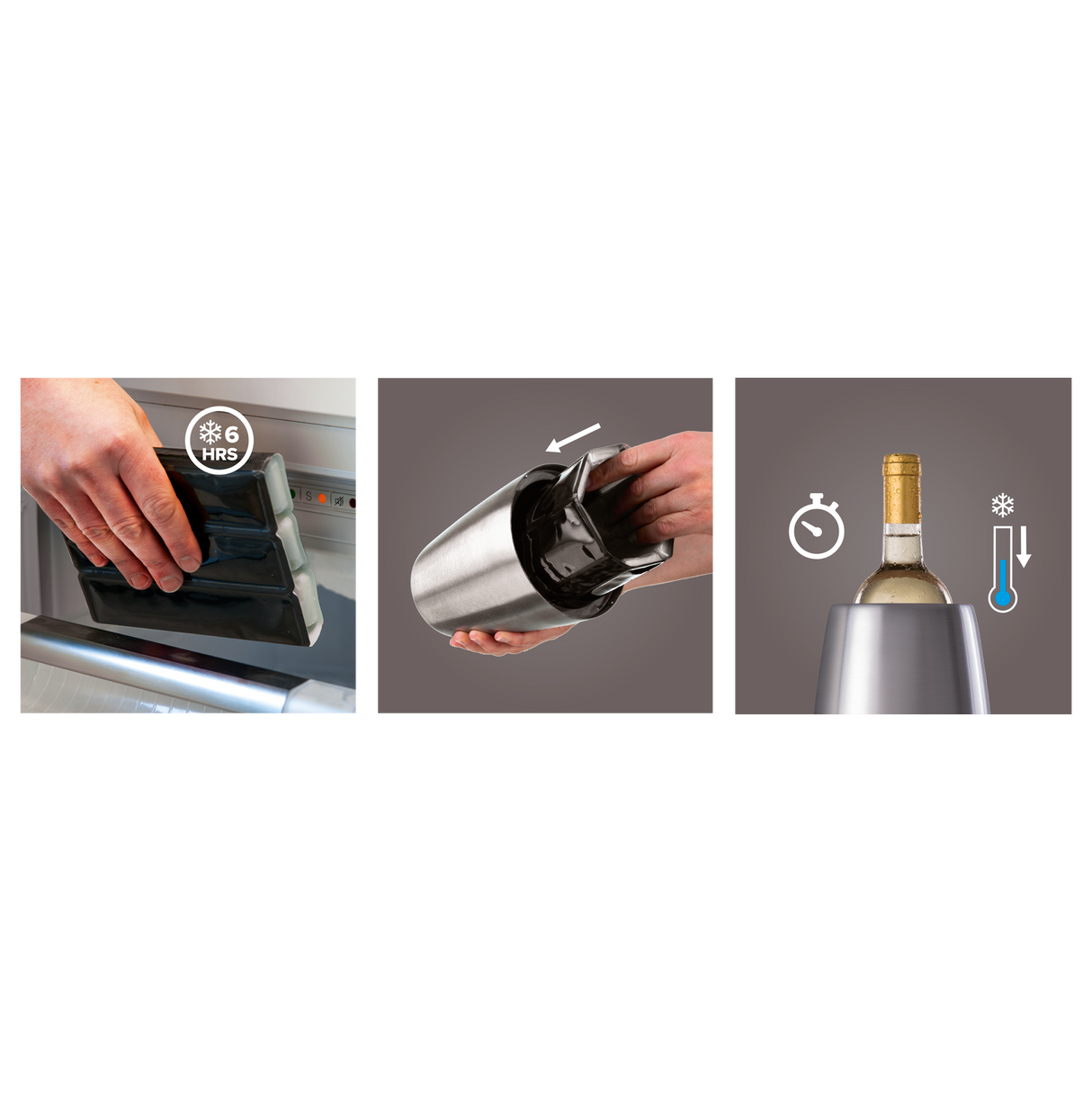 6
HRS

S