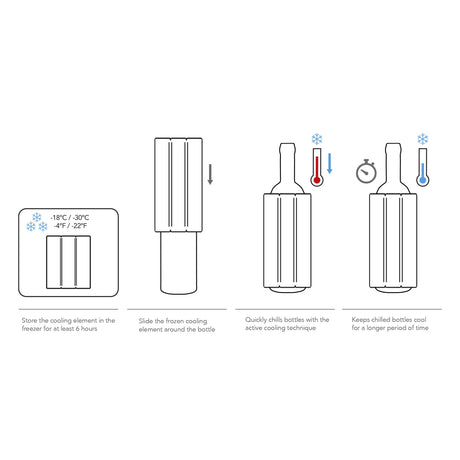 -18°C / -30°C
-4°F / -22°F

Store the cooling element in the freezer for at least 6 hours

Slide the frozen cooling element around the bottle

Quickly chills bottles with the active cooling technique

Keeps chilled bottles cool for a longer period of time