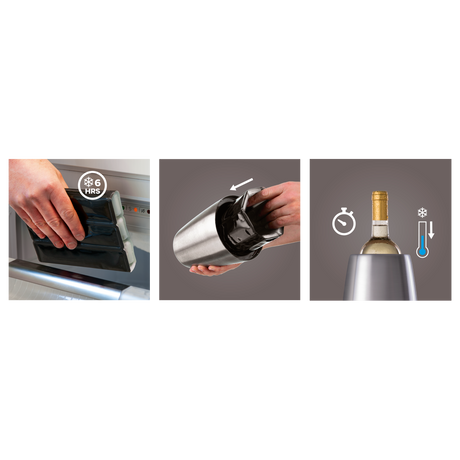 6
HRS