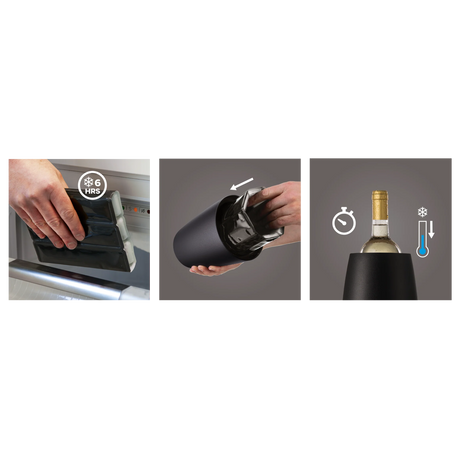 6
HRS